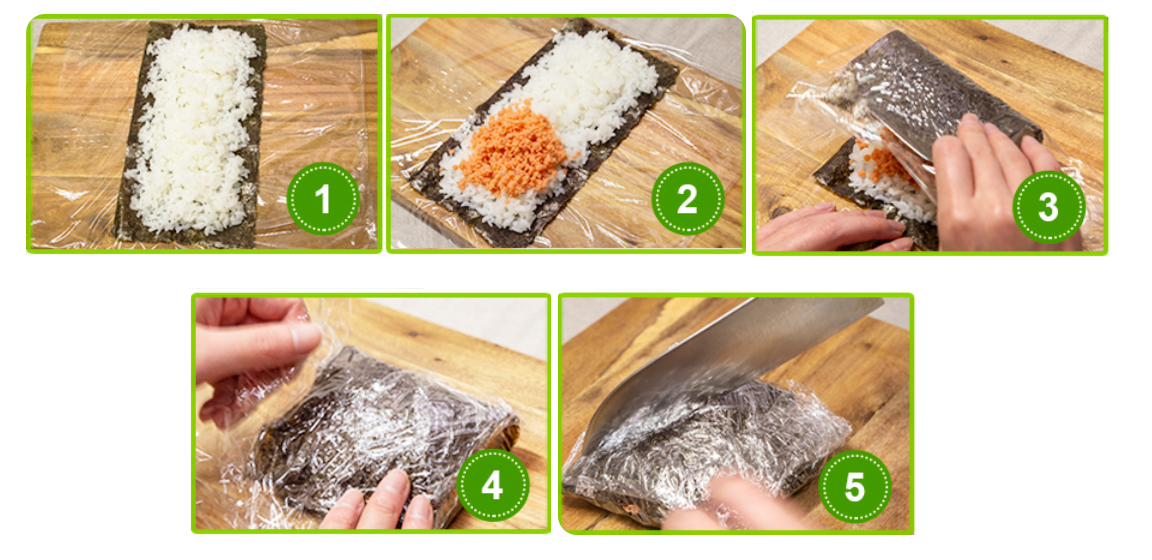 1

2

3

4

5